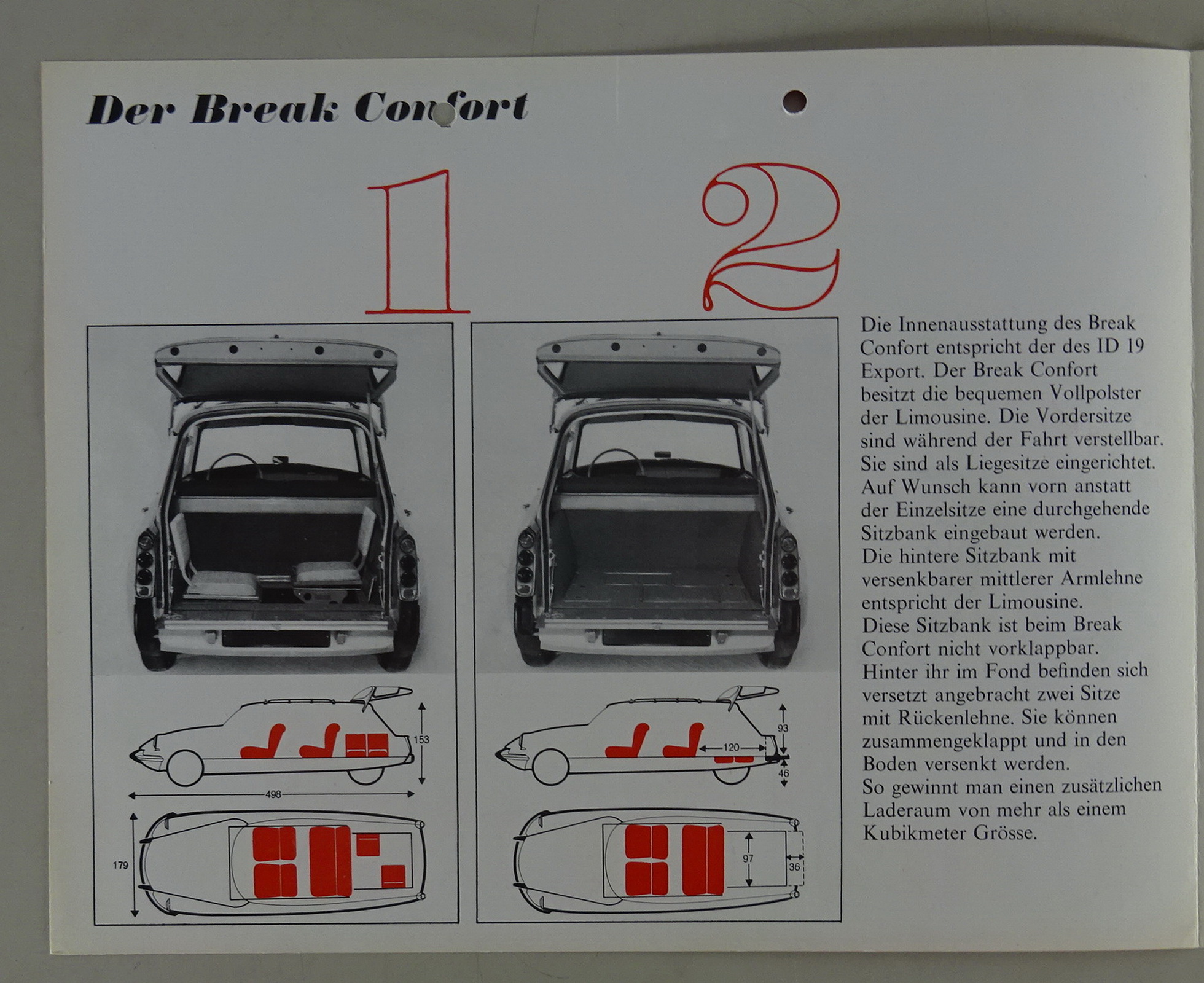 Der Break Confort

1

2

153

498

179

93

120

46

97

36

Die Innenausstattung des Break Confort entspricht der des ID 19 Export. Der Break Confort besitzt die bequemen Vollpolster der Limousine. Die Vordersitze sind während der Fahrt verstellbar. Sie sind als Liegesitze eingerichtet. Auf Wunsch kann vorn anstatt der Einzelsitze eine durchgehende Sitzbank eingebaut werden.
Die hintere Sitzbank mit versenkbarer mittlerer Armlehne entspricht der Limousine.
Diese Sitzbank ist beim Break Confort nicht vorklappbar.
Hinter ihr im Fond befinden sich versetzt angebracht zwei Sitze mit Rückenlehne. Sie können zusammengeklappt und in den Boden versenkt werden.
So gewinnt man einen zusätzlichen Laderaum von mehr als einem Kubikmeter Grösse.