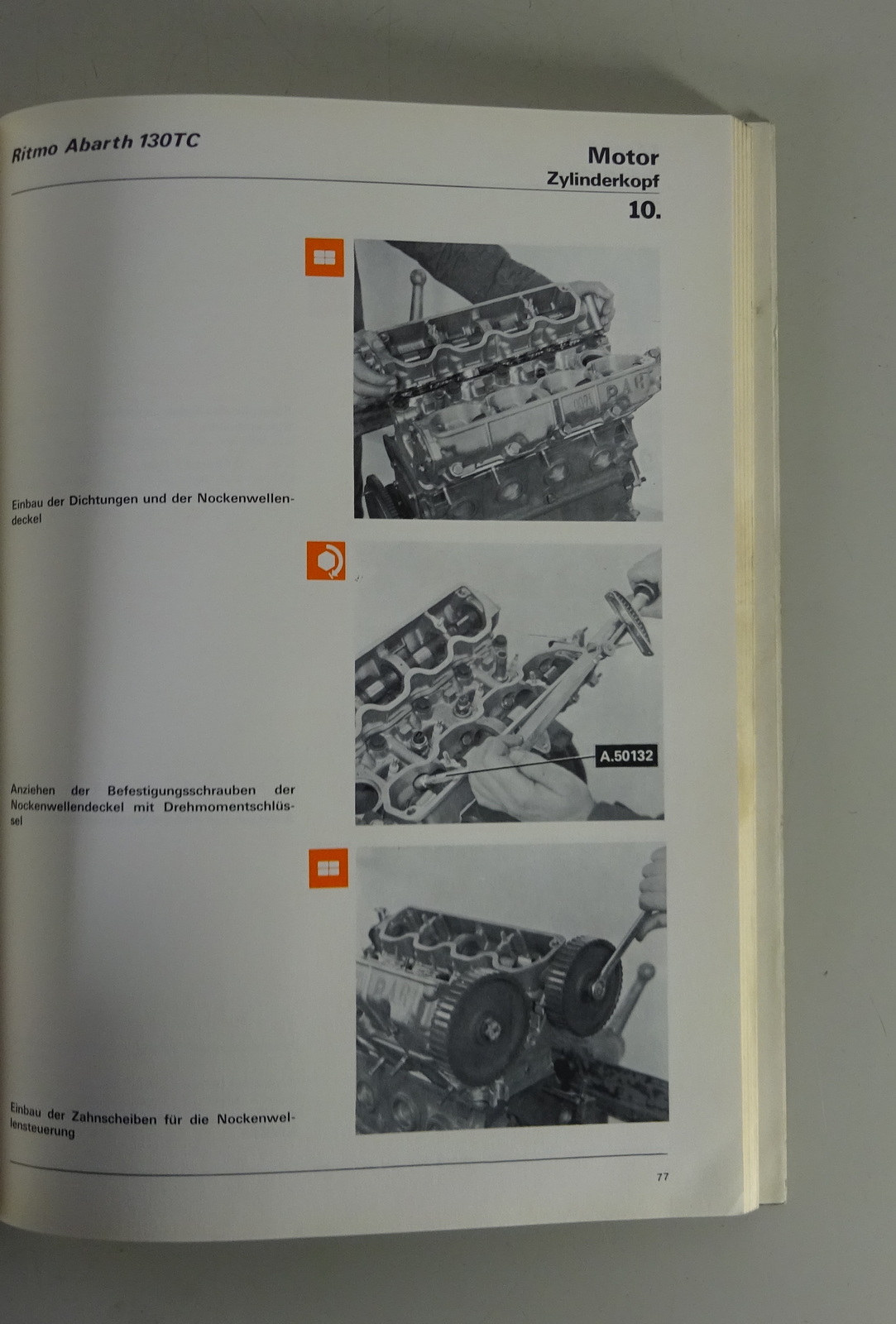 Ritmo Abarth 130TC

Motor
Zylinderkopf
10.

Einbau der Dichtungen und der Nockenwellendeckel

A.50132

Anziehen der Befestigungsschrauben der Nockenwellendeckel mit Drehmomentschlüssel

Einbau der Zahnscheiben für die Nockenwellensteuerung

77