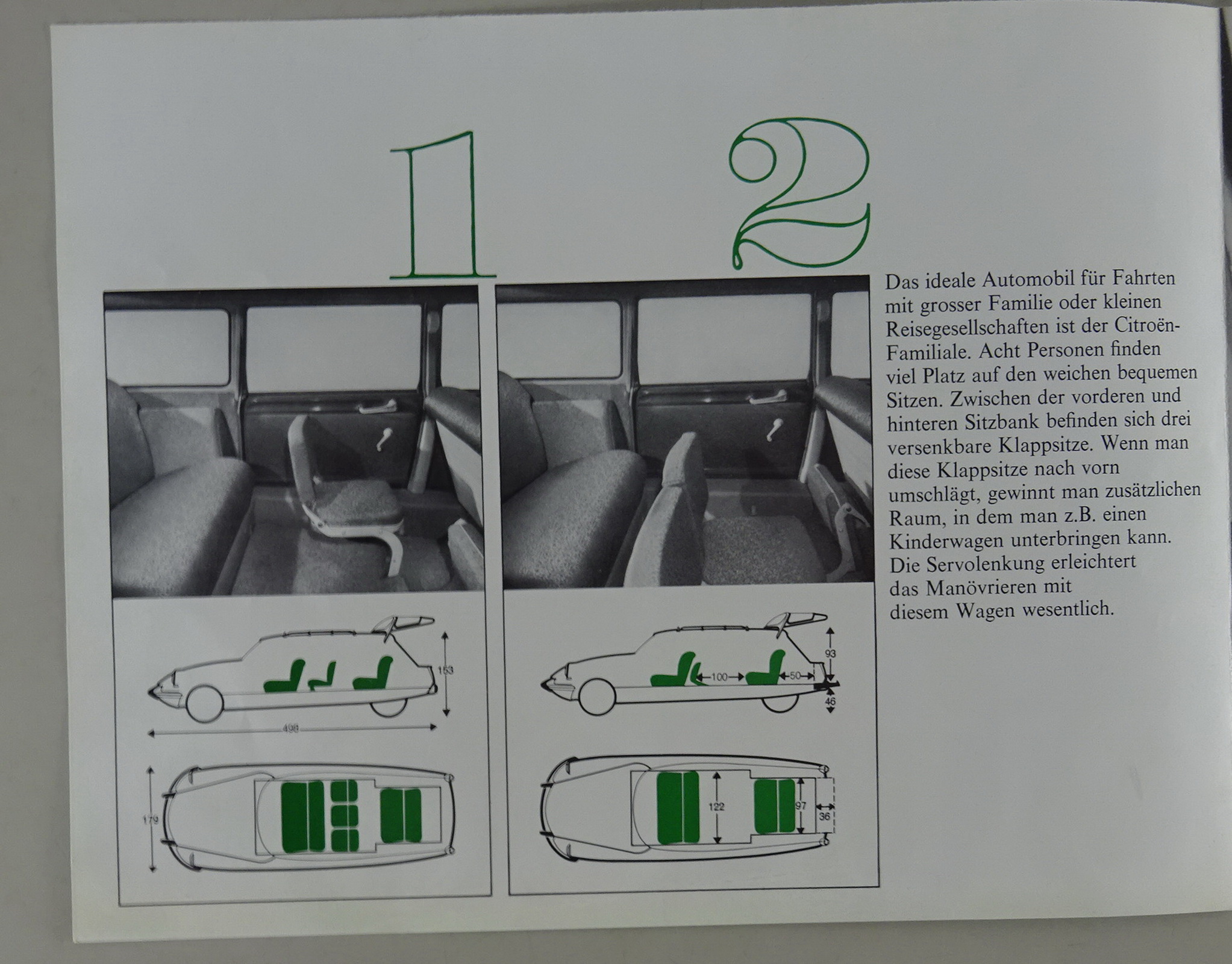 1

2

Das ideale Automobil für Fahrten mit grosser Familie oder kleinen Reisegesellschaften ist der Citroën-Familiale. Acht Personen finden viel Platz auf den weichen bequemen Sitzen. Zwischen der vorderen und hinteren Sitzbank befinden sich drei versenkbare Klappsitze. Wenn man diese Klappsitze nach vorn umschlägt, gewinnt man zusätzlichen Raum, in dem man z.B. einen Kinderwagen unterbringen kann. Die Servolenkung erleichtert das Manövrieren mit diesem Wagen wesentlich.

153
498
179

93
100
50
46
122
97
36