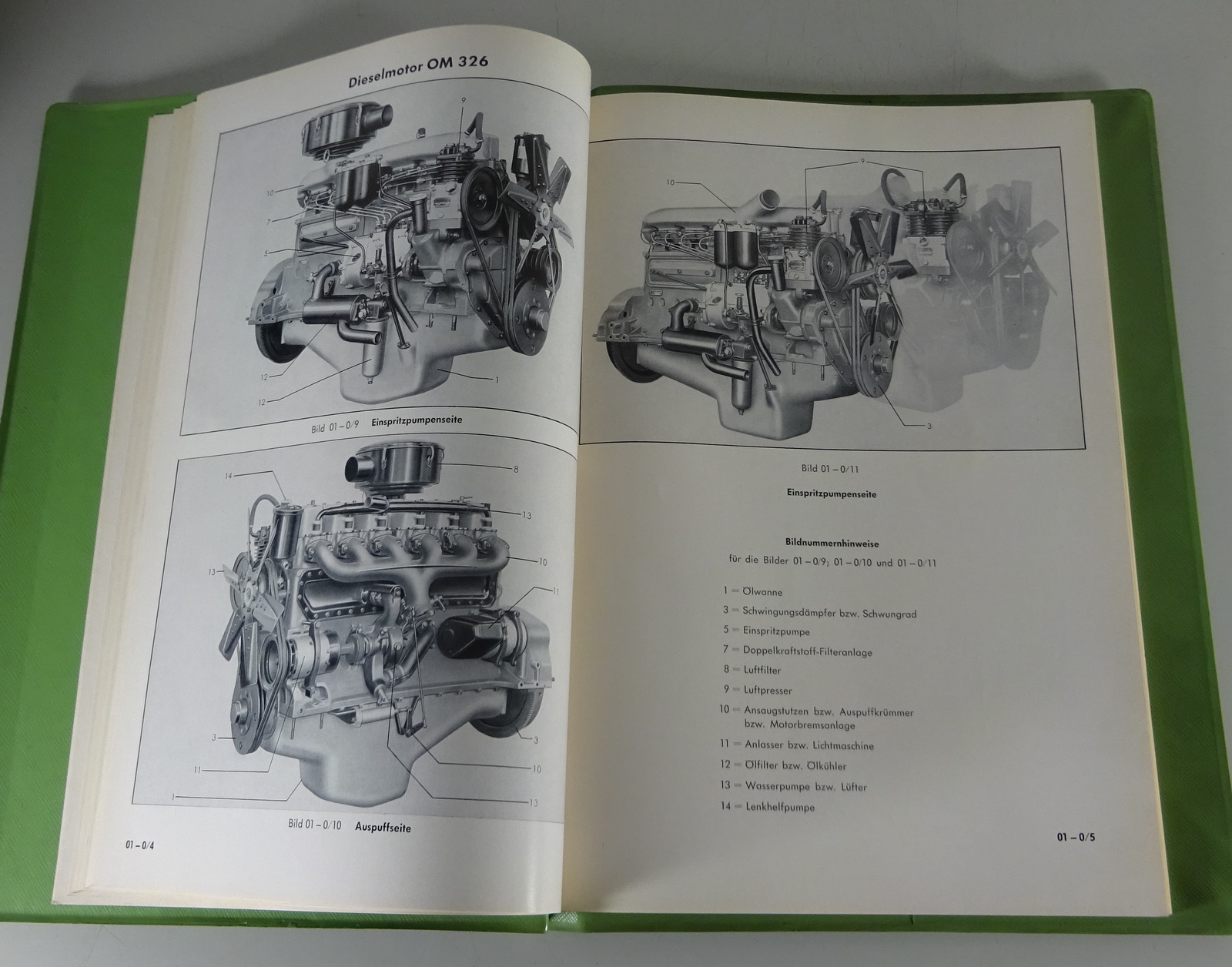 Dieselmotor OM 326

9
10
7
5
12
12
1

Bild 01 – 0/9 Einspritzpumpenseite

14
8
13
13
10
11
3
3
11
10
1
13

Bild 01 – 0/10 Auspuffseite

01 – 0/4

10
9
3

Bild 01 – 0/11

Einspritzpumpenseite

Bildnummernhinweise

für die Bilder 01 – 0/9; 01 – 0/10 und 01 – 0/11

1 = Ölwanne
3 = Schwingungsdämpfer bzw. Schwungrad
5 = Einspritzpumpe
7 = Doppelkraftstoff-Filteranlage
8 = Luftfilter
9 = Luftpresser
10 = Ansaugstutzen bzw. Auspuffkrümmer bzw. Motorbremsanlage
11 = Anlasser bzw. Lichtmaschine
12 = Ölfilter bzw. Ölkühler
13 = Wasserpumpe bzw. Lüfter
14 = Lenkhelfpumpe

01 – 0/5