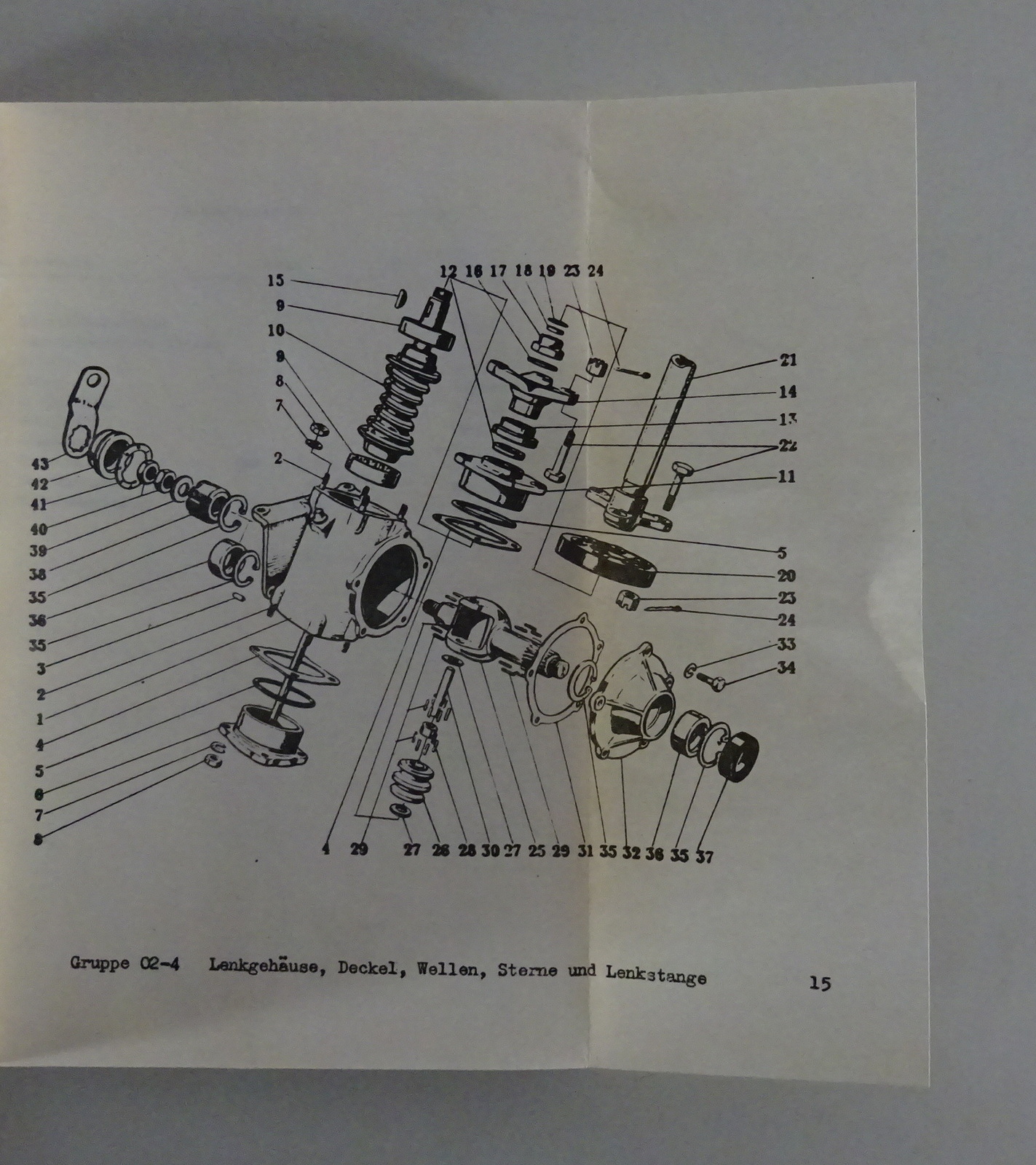 12 16 17 18 19 23 24

15
9
10
9
8
7
2
43
42
41
40
39
38
35
36
35
3
2
1
4
5
6
7
8

21
14
13
22
11
5
20
23
24
33
34

4 29 27 26 28 30 27 25 29 31 35 32 36 35 37

Gruppe 02-4 Lenkgehäuse, Deckel, Wellen, Sterne und Lenkstange 15